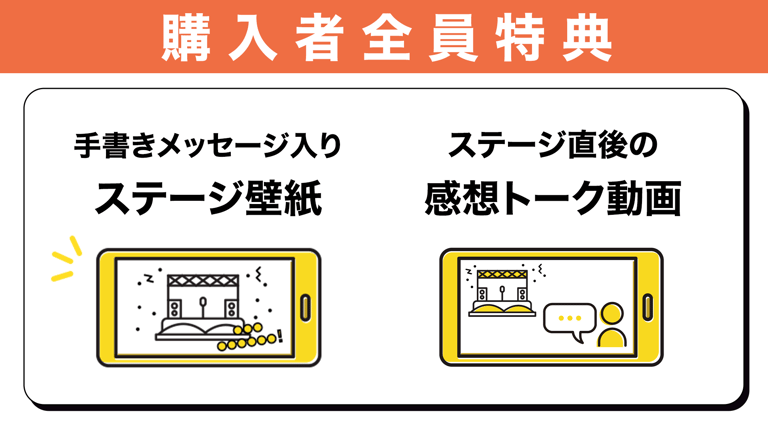 購入者全員特典

手書きメッセージ入り
ステージ壁紙

ステージ直後の
感想トーク動画